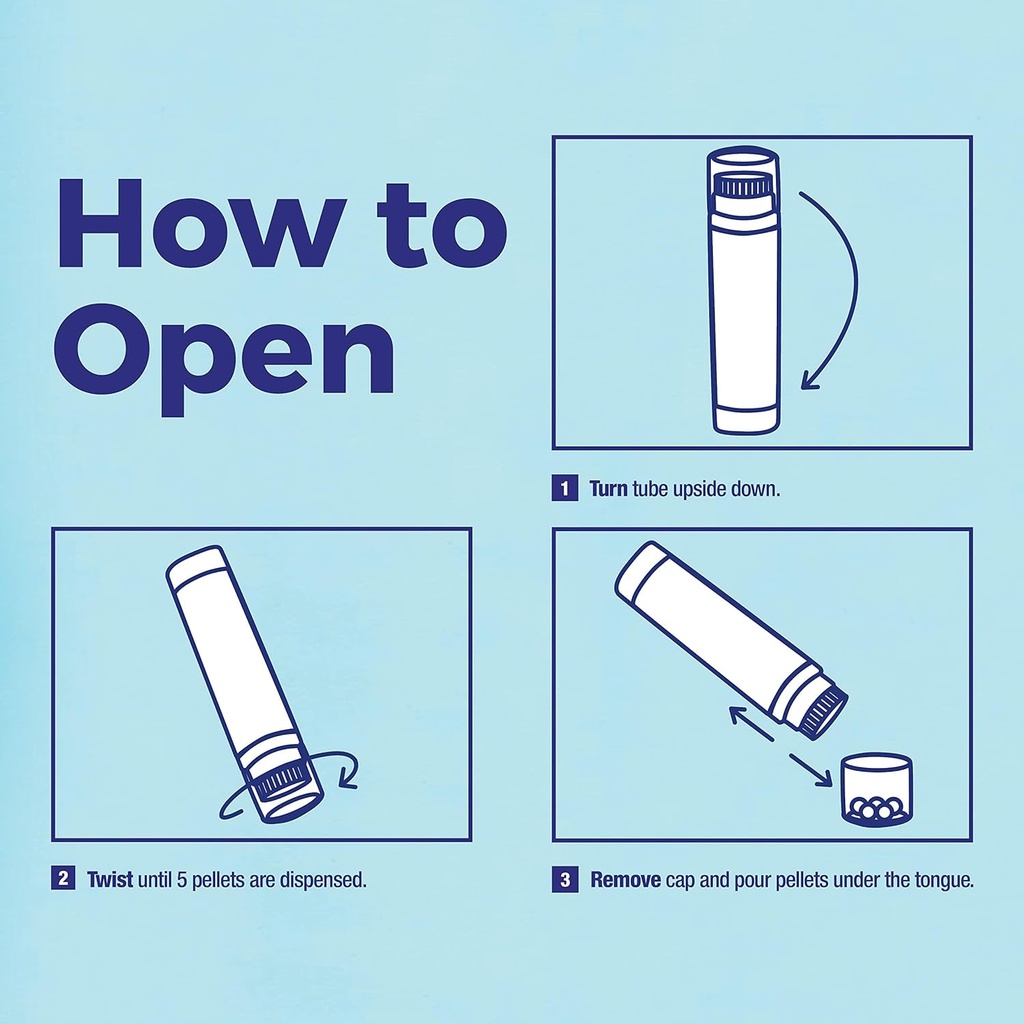 How to Open

1 Turn tube upside down.

2 Twist until 5 pellets are dispensed.

3 Remove cap and pour pellets under the tongue.