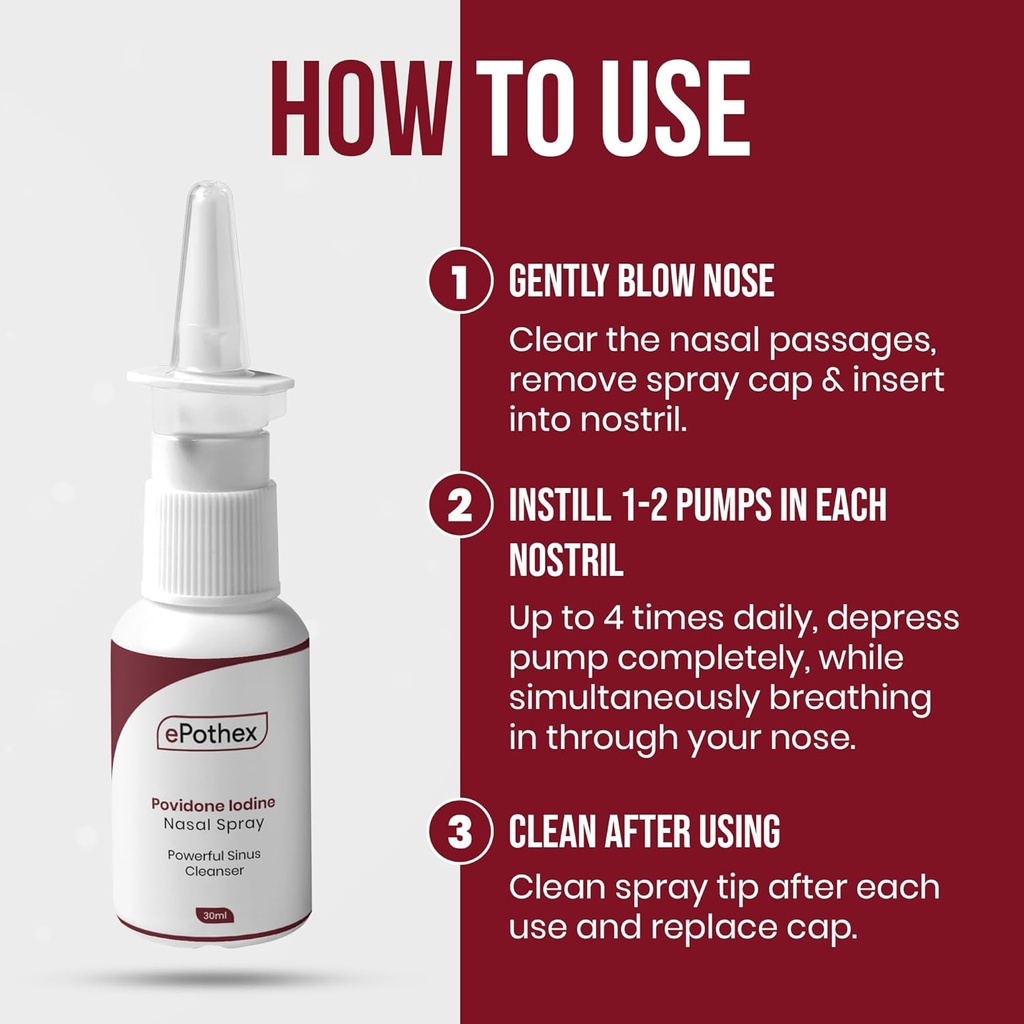 HOW TO USE

ePothex

Povidone Iodine
Nasal Spray

Powerful Sinus Cleanser

30ml

1 GENTLY BLOW NOSE

Clear the nasal passages, remove spray cap & insert into nostril.

2 INSTILL 1-2 PUMPS IN EACH NOSTRIL

Up to 4 times daily, depress pump completely, while simultaneously breathing in through your nose.

3 CLEAN AFTER USING

Clean spray tip after each use and replace cap.